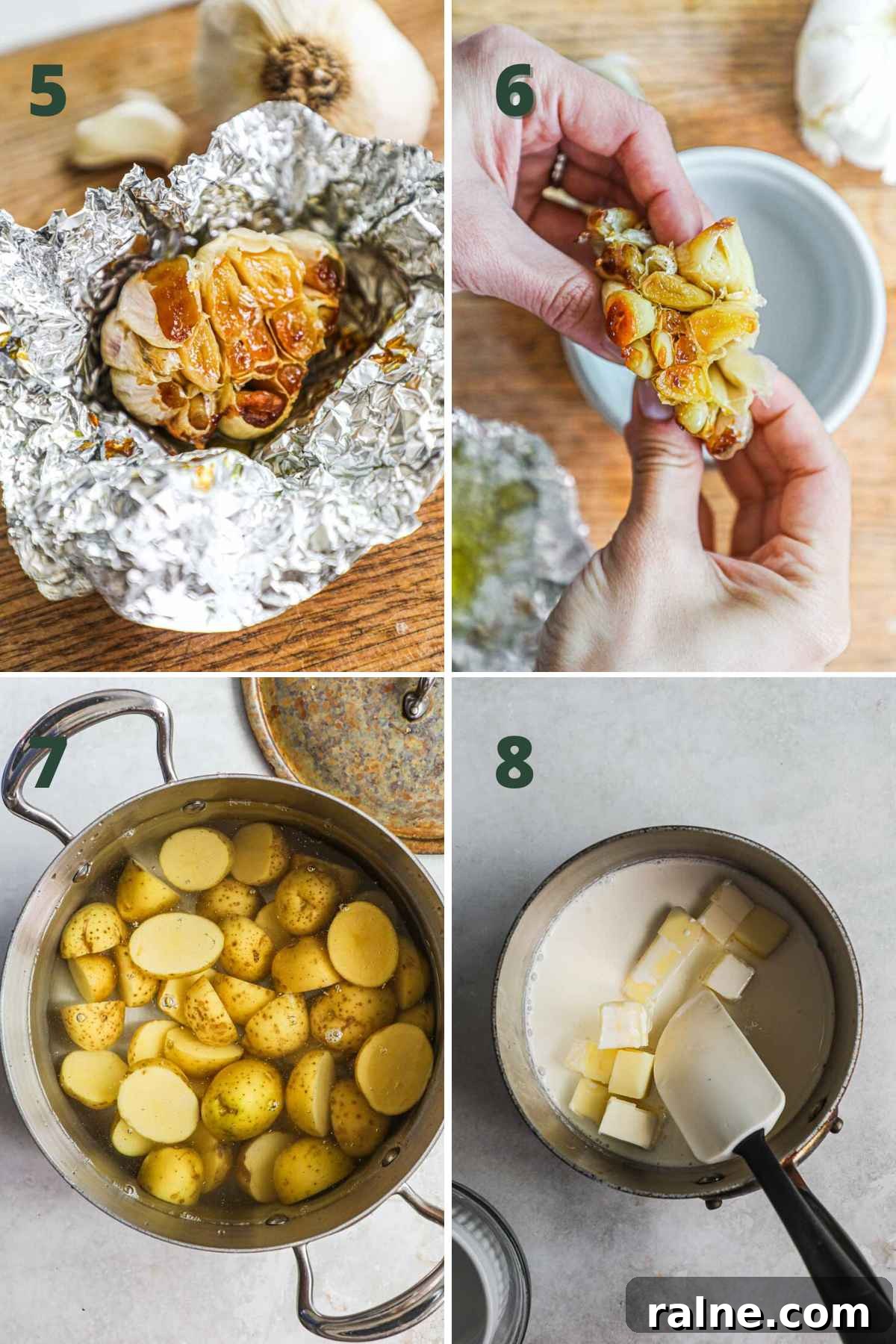 5

6

7

8

ralne.com