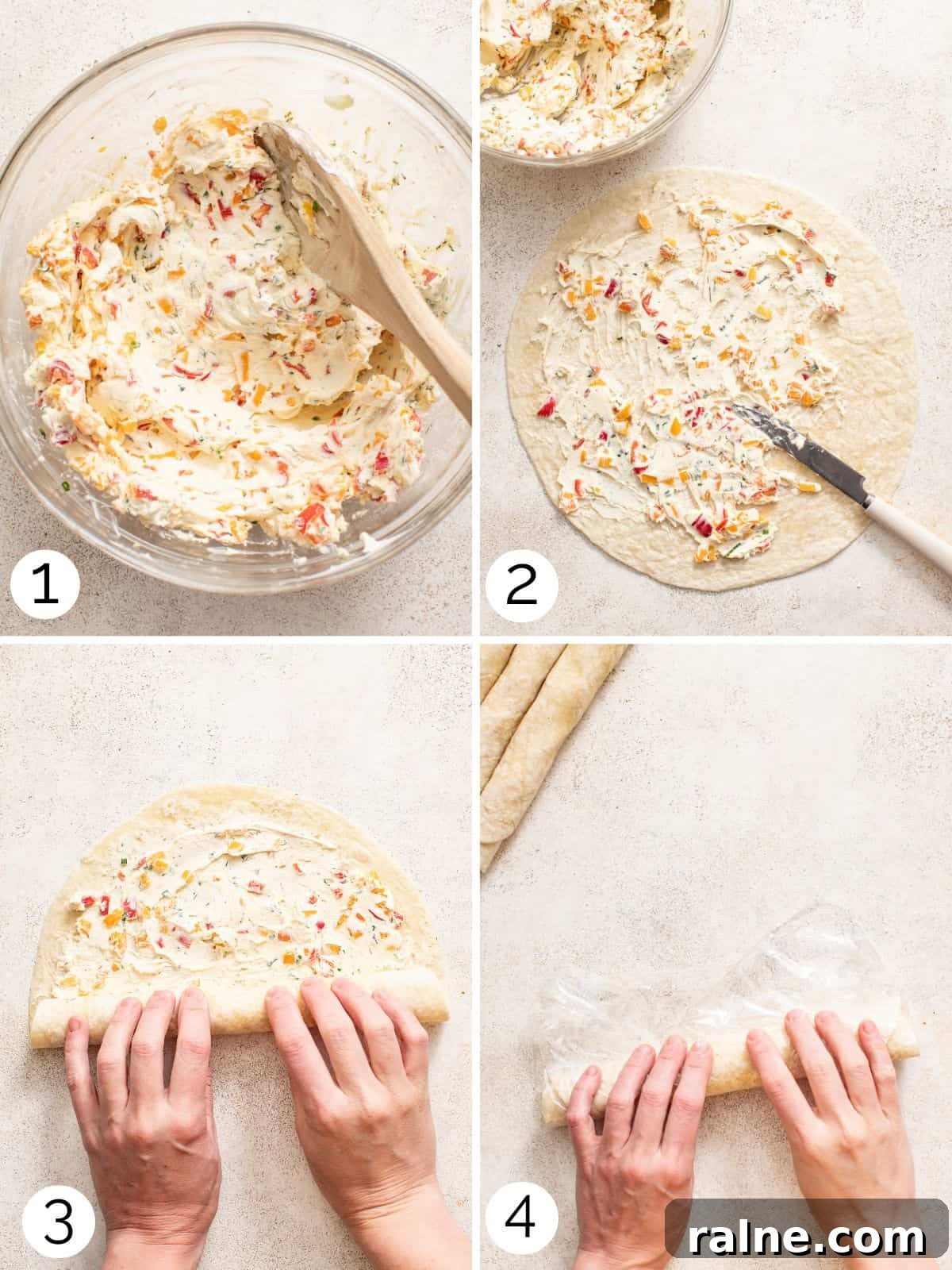 1
2
3
4
ralne.com