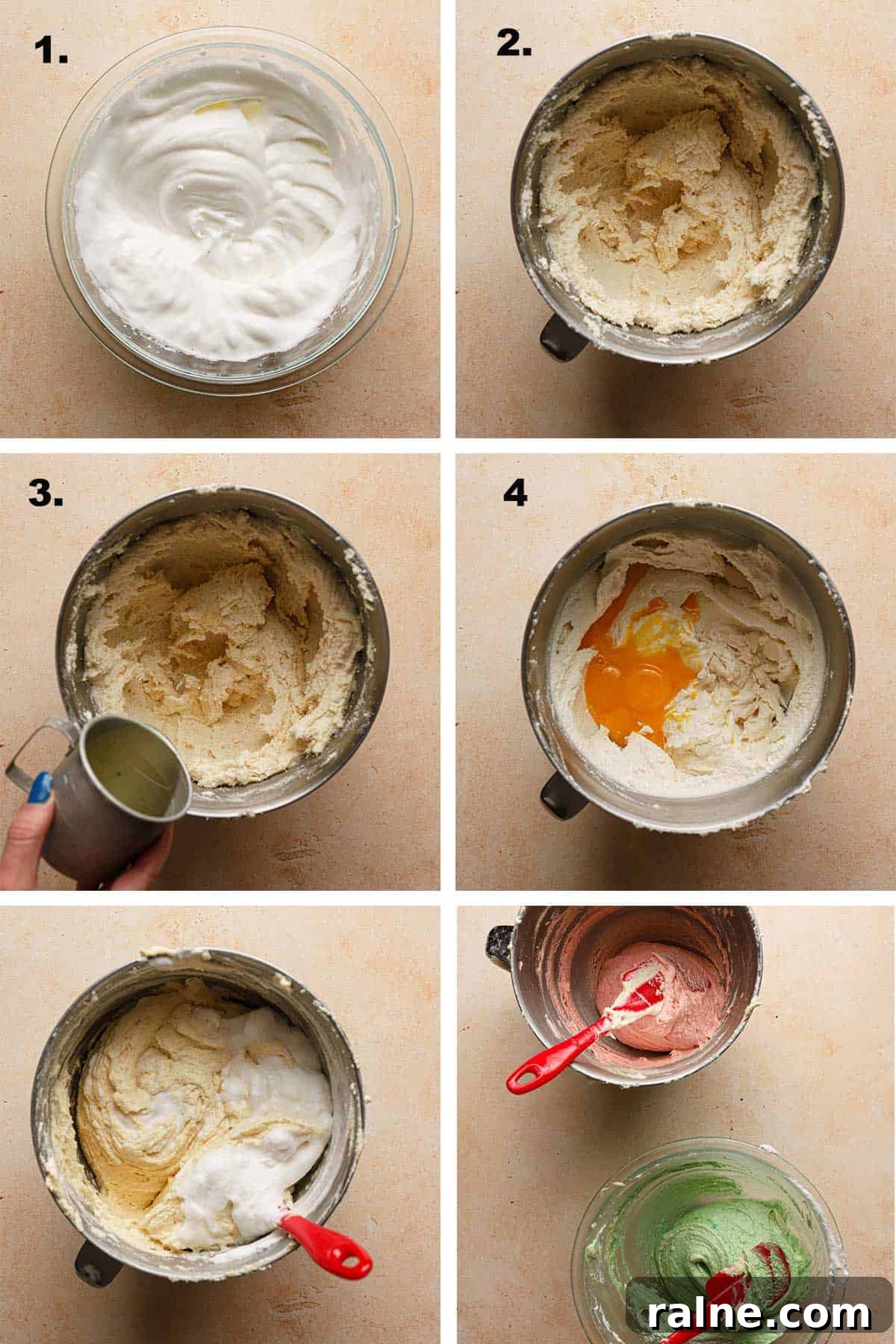 1.

2.

3.

4

ralne.com